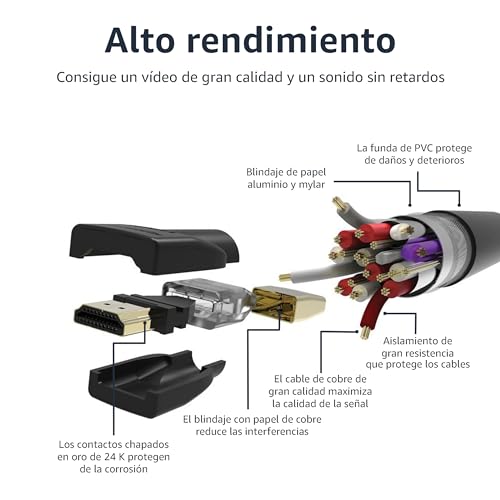 Alto rendimiento

Consigue un vídeo de gran calidad y un sonido sin retardos

La funda de PVC protege de daños y deterioros

Blindaje de papel aluminio y mylar

Aislamiento de gran resistencia que protege los cables

El cable de cobre de gran calidad maximiza la calidad de la señal

El blindaje con papel de cobre reduce las interferencias

Los contactos chapados en oro de 24 K protegen de la corrosión